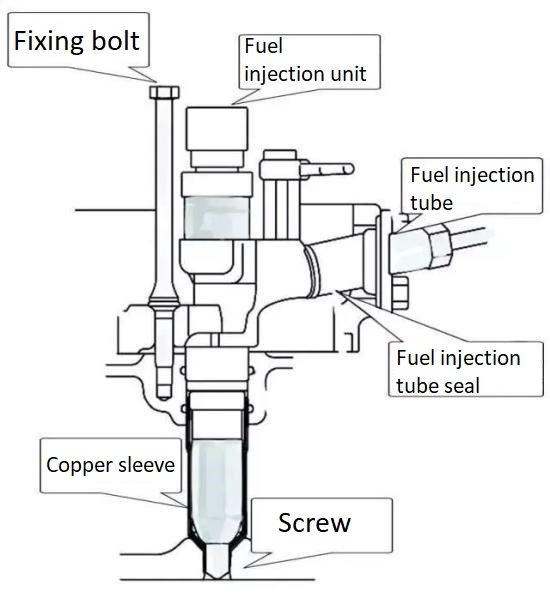 Fixing bolt

Fuel injection unit

Fuel injection tube

Fuel injection tube seal

Copper sleeve

Screw