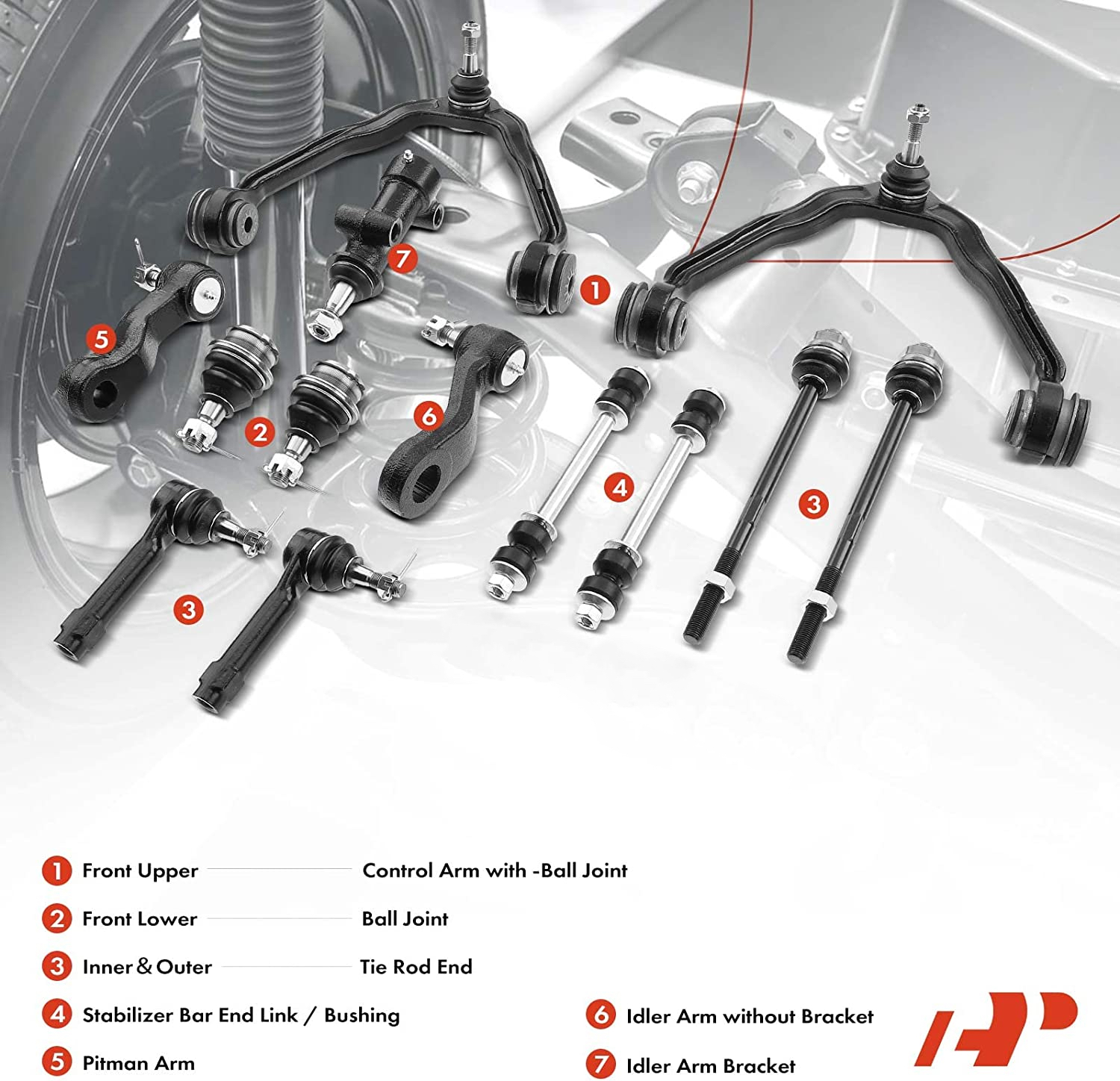 7
1
5
2
6
4
3
3

1 Front Upper Control Arm with -Ball Joint

2 Front Lower Ball Joint

3 Inner & Outer Tie Rod End

4 Stabilizer Bar End Link / Bushing

5 Pitman Arm

6 Idler Arm without Bracket

7 Idler Arm Bracket